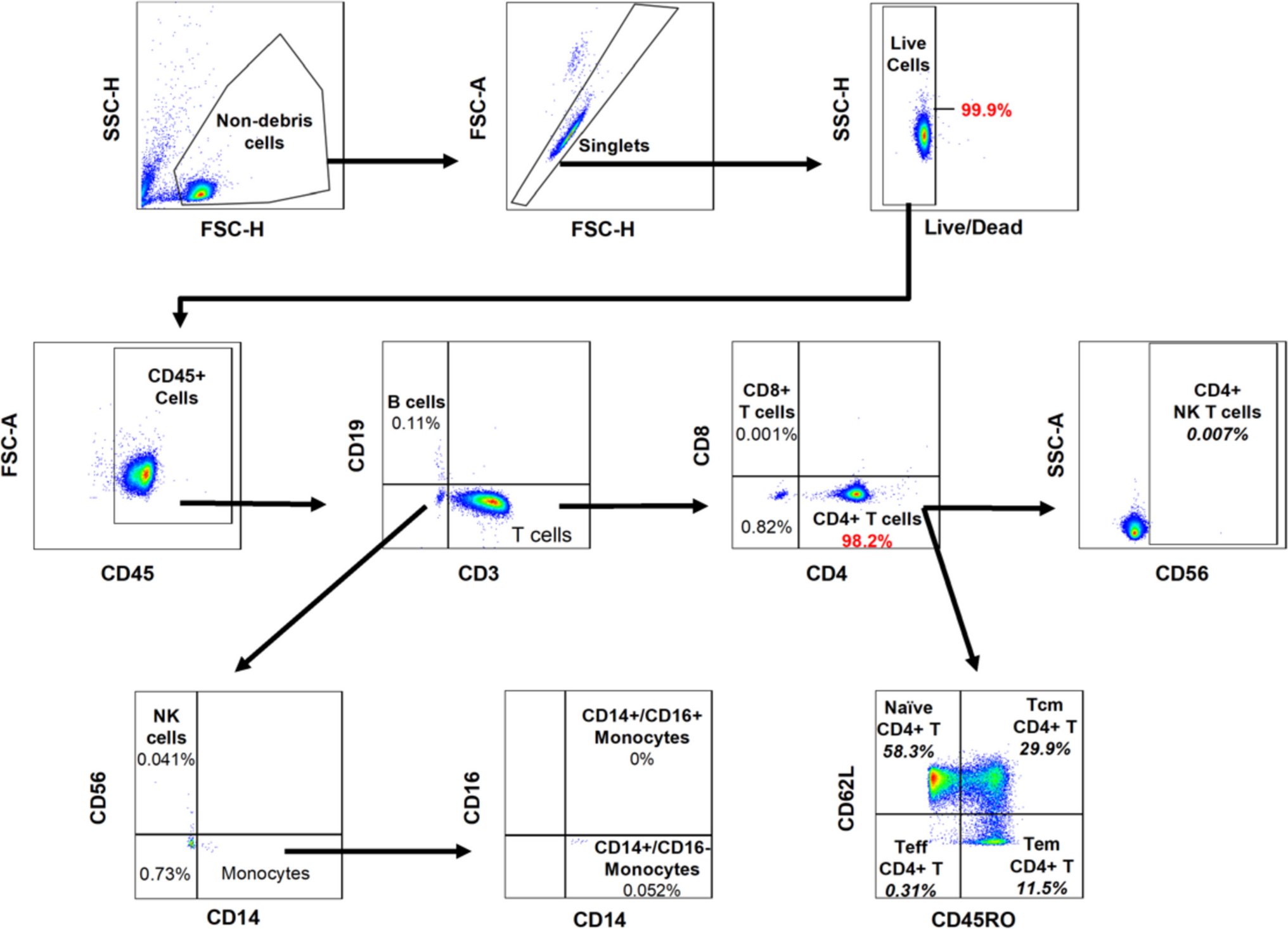 SSC-H
Non-debris cells
FSC-H

FSC-A
Singlets
FSC-H

SSC-H
Live Cells
99.9%
Live/Dead

FSC-A
CD45+ Cells
CD45

CD19
B cells 0.11%
T cells
CD3

CD8
CD8+ T cells 0.001%
0.82%
CD4+ T cells 98.2%
CD4

SSC-A
CD4+ NK T cells 0.007%
CD56

CD56
NK cells 0.041%
0.73%
Monocytes
CD14

CD16
CD14+/CD16+ Monocytes 0%
CD14+/CD16- Monocytes 0.052%
CD14

CD62L
Naïve CD4+ T 58.3%
Tcm CD4+ T 29.9%
Teff CD4+ T 0.31%
Tem CD4+ T 11.5%
CD45RO