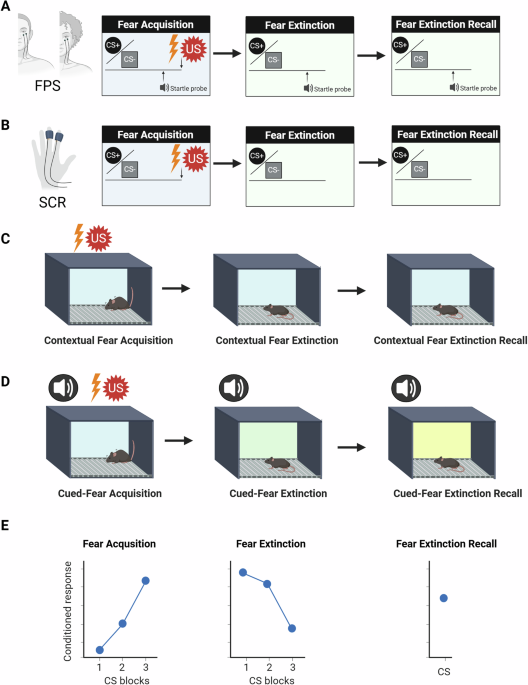 A

FPS

Fear Acquisition

CS+

CS-

US

Startle probe

Fear Extinction

CS+

CS-

Startle probe

Fear Extinction Recall

CS+

CS-

Startle probe

B

SCR

Fear Acquisition

CS+

CS-

US

Fear Extinction

CS+

CS-

Fear Extinction Recall

CS+

CS-

C

US

Contextual Fear Acquisition

Contextual Fear Extinction

Contextual Fear Extinction Recall

D

US

Cued-Fear Acquisition

Cued-Fear Extinction

Cued-Fear Extinction Recall

E

Fear Acqusition

Conditioned response

1 2 3

CS blocks

Fear Extinction

1 2 3

CS blocks

Fear Extinction Recall

CS